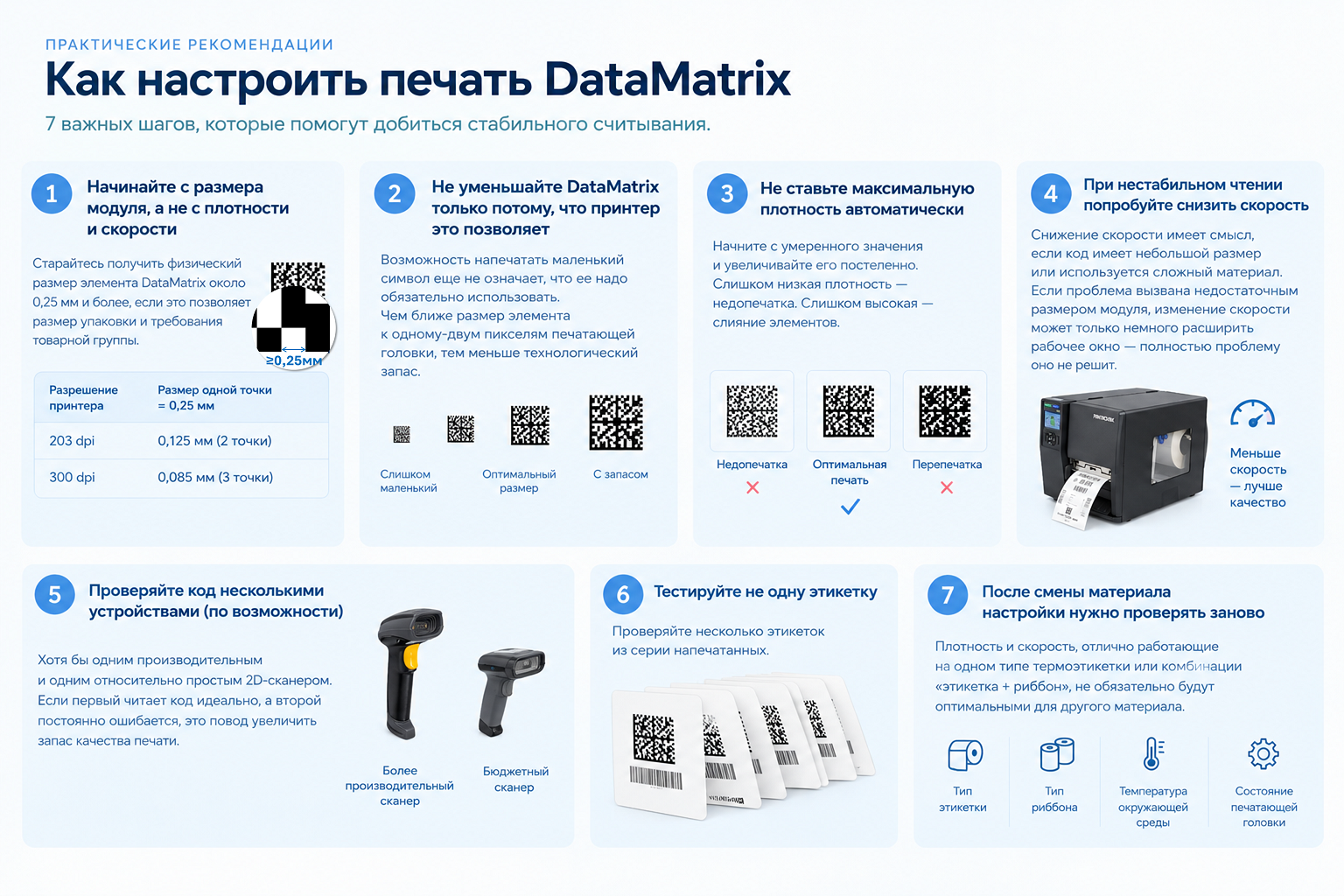 ПРАКТИЧЕСКИЕ РЕКОМЕНДАЦИИ

Как настроить печать DataMatrix

7 важных шагов, которые помогут добиться стабильного считывания.

1 Начинайте с размера модуля, а не с плотности и скорости

Старайтесь получить физический размер элемента DataMatrix около 0,25 мм и более, если это позволяет размер упаковки и требования товарной группы.

≥0,25мм

| Разрешение принтера | Размер одной точки = 0,25 мм |
|---|---|
| 203 dpi | 0,125 мм (2 точки) |
| 300 dpi | 0,085 мм (3 точки) |

2 Не уменьшайте DataMatrix только потому, что принтер это позволяет

Возможность напечатать маленький символ еще не означает, что ее надо обязательно использовать.
Чем ближе размер элемента к одному-двум пикселям печатающей головки, тем меньше технологический запас.

Слишком маленький

Оптимальный размер

С запасом

3 Не ставьте максимальную плотность автоматически

Начните с умеренного значения и увеличивайте его постепенно. Слишком низкая плотность — недопечатка. Слишком высокая — слияние элементов.

Недопечатка

Оптимальная печать

Перепечатка

4 При нестабильном чтении попробуйте снизить скорость

Снижение скорости имеет смысл, если код имеет небольшой размер или используется сложный материал. Если проблема вызвана недостаточным размером модуля, изменение скорости может только немного расширить рабочее окно — полностью проблему оно не решит.

Меньше скорость — лучше качество

5 Проверяйте код несколькими устройствами (по возможности)

Хотя бы одним производительным и одним относительно простым 2D-сканером. Если первый читает код идеально, а второй постоянно ошибается, это повод увеличить запас качества печати.

Более производительный сканер

Бюджетный сканер

6 Тестируйте не одну этикетку

Проверяйте несколько этикеток из серии напечатанных.

7 После смены материала настройки нужно проверять заново

Плотность и скорость, отлично работающие на одном типе термоэтикетки или комбинации «этикетка + риббон», не обязательно будут оптимальными для другого материала.

Тип этикетки

Тип риббона

Температура окружающей среды

Состояние печатающей головки